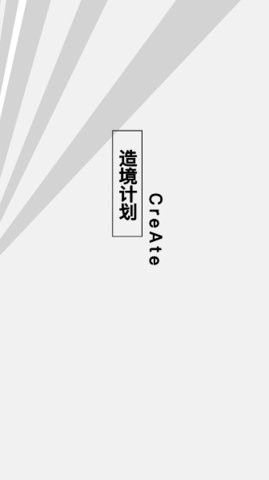 造境计划

CreAte